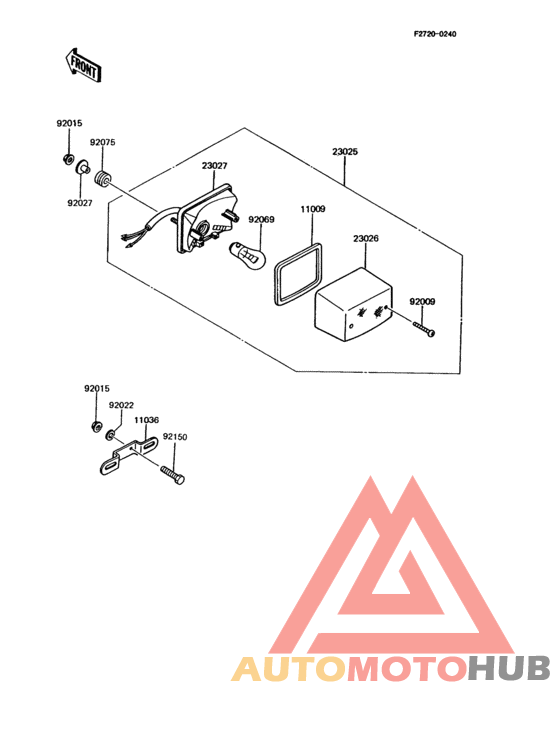 F2720-0240

FRONT

92015
92075
92027
23027
23025
92069
11009
23026
92009

92015
92022
11036
92150

AUTOMOTOHUB