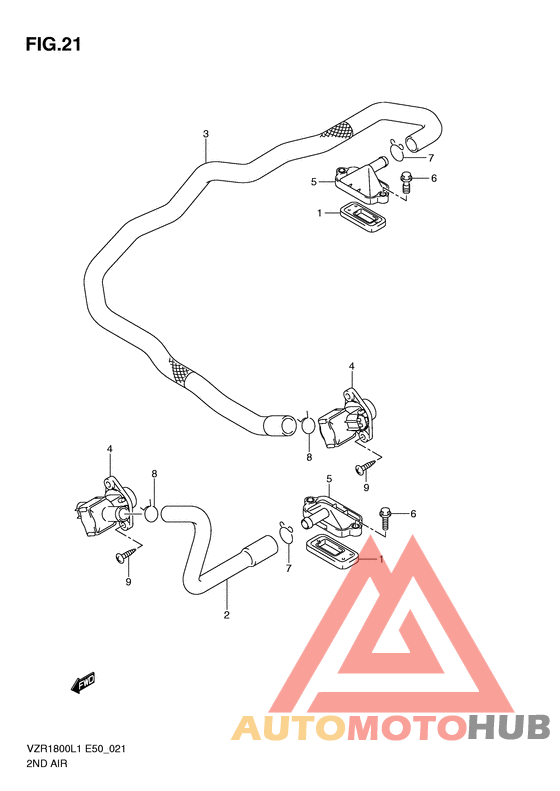 FIG.21

3
7
5
6
1
4
8
9
4
8
5
6
9
7
1
2

FWD

AUTOMOTOHUB

VZR1800L1 E50_021
2ND AIR