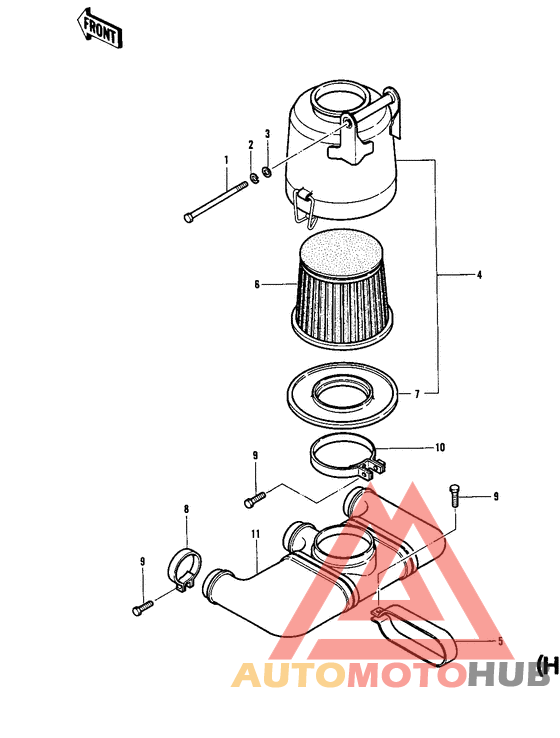 FRONT

1
2
3
4
6
7
10
9
9
8
11
9
5
(H

AUTOMOTOHUB