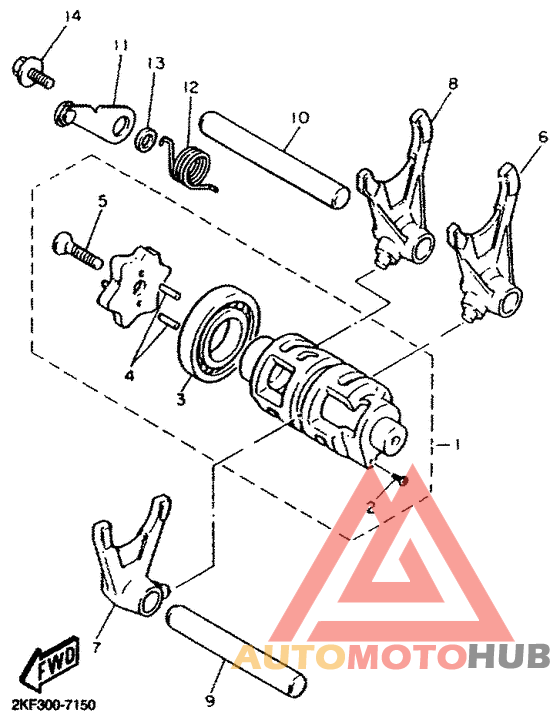 14
11
13
12
10
8
6
5
4
3
1
2
7
9
FWD
2KF300-7150
AUTOMOTOHUB