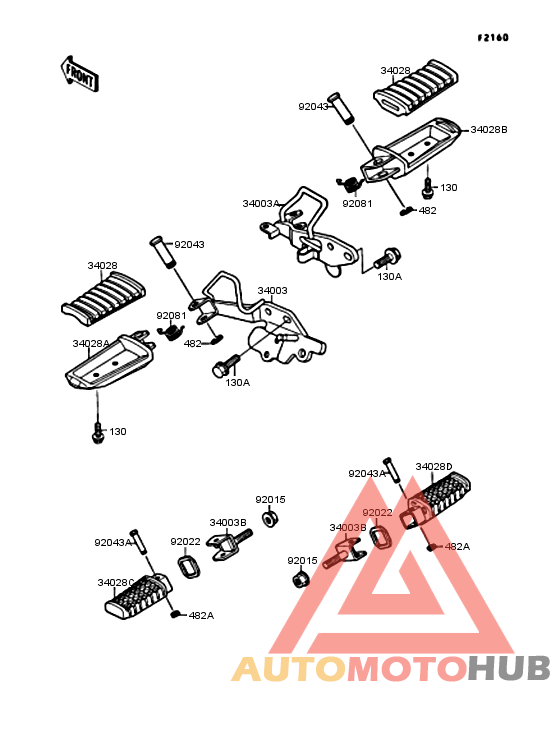 F2160

FRONT

34028
92043
34028B
130
92081
482
34003A
130A

92043
34028
34003
92081
482
34028A
130A
130

92043A
34028D
92015
92022
34003B
34003B
482A
92043A
92022
92015
34028C
482A

AUTOMOTOHUB