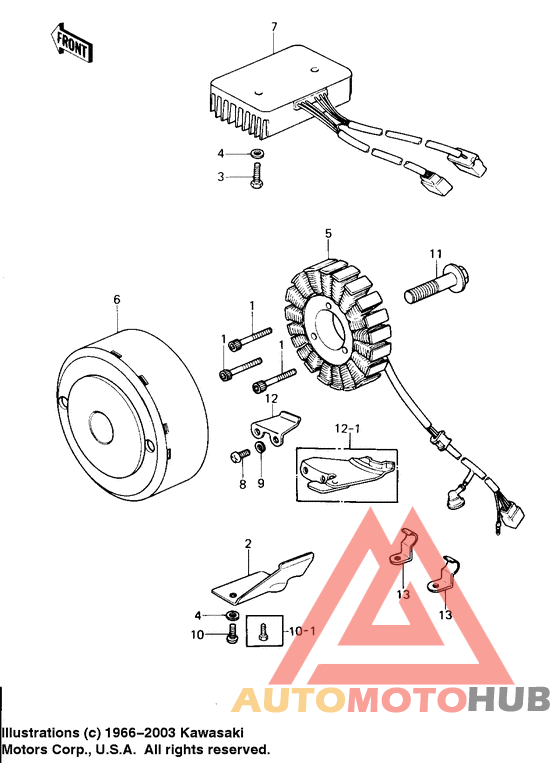 FRONT

7

4
3

5

11

6

1

1
1

12

12-1

8 9

2

13

13

4

10 10-1

AUTOMOTOHUB

Illustrations (c) 1966–2003 Kawasaki Motors Corp., U.S.A. All rights reserved.