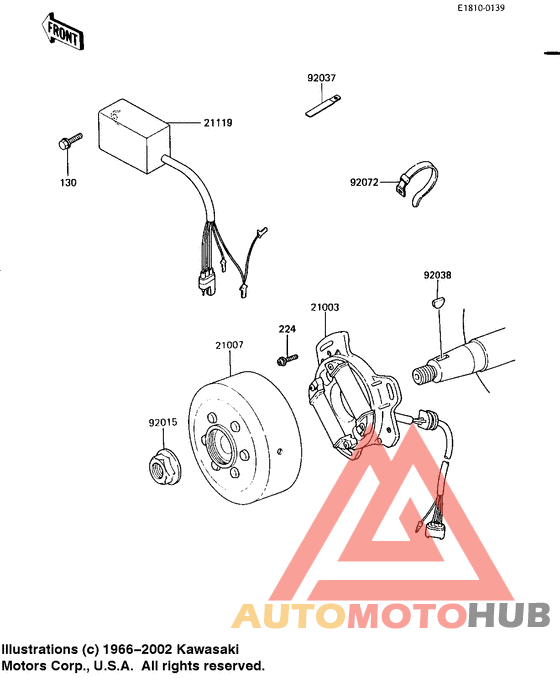 E1810-0139

FRONT

92037

21119

130

92072

92038

21003

224

21007

92015

AUTOMOTOHUB

Illustrations (c) 1966–2002 Kawasaki Motors Corp., U.S.A. All rights reserved.