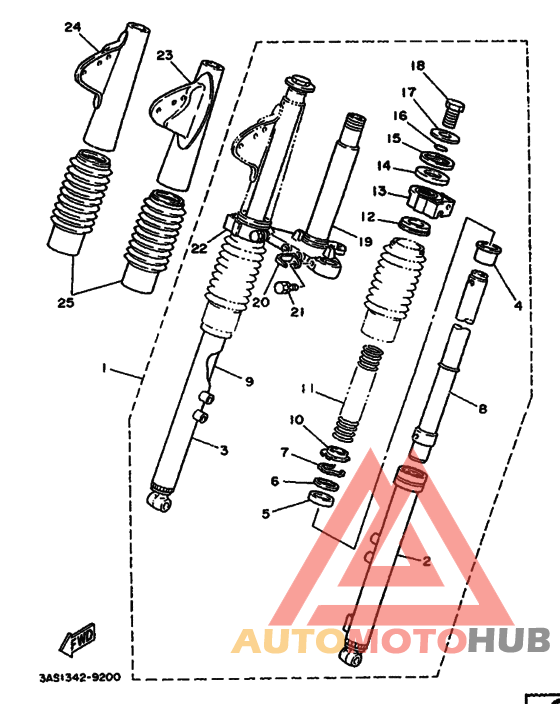 24
23
18
17
16
15
14
13
12
22
19
4
25
20
21
1
9
11
8
10
3
7
6
5
2
FWD
3AS1342-9200
AUTOMOTOHUB