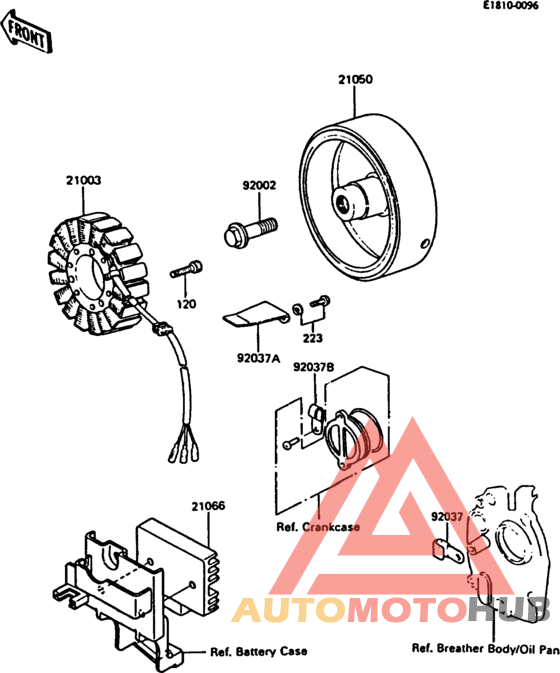 E1810-0096

FRONT

21050

21003

92002

120

223

92037A

92037B

21066

Ref. Crankcase

92037

AUTOMOTOHUB

Ref. Battery Case

Ref. Breather Body/Oil Pan