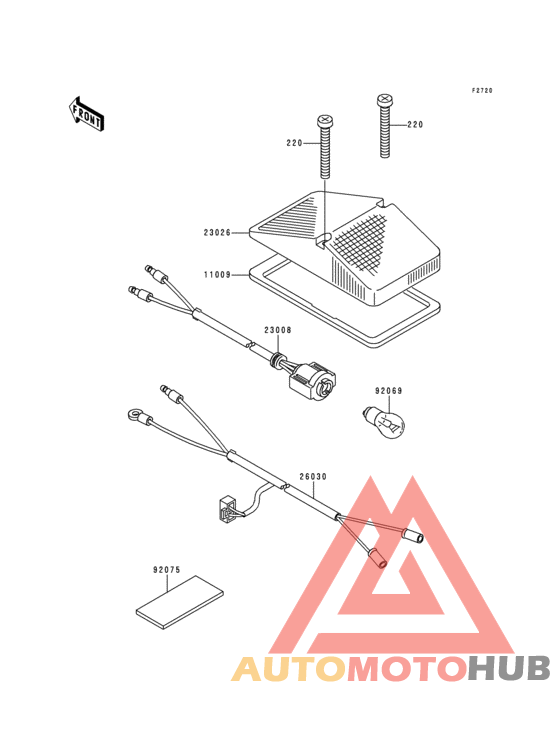 F2720

FRONT

220

220

23026

11009

23008

92069

26030

92075

AUTOMOTOHUB