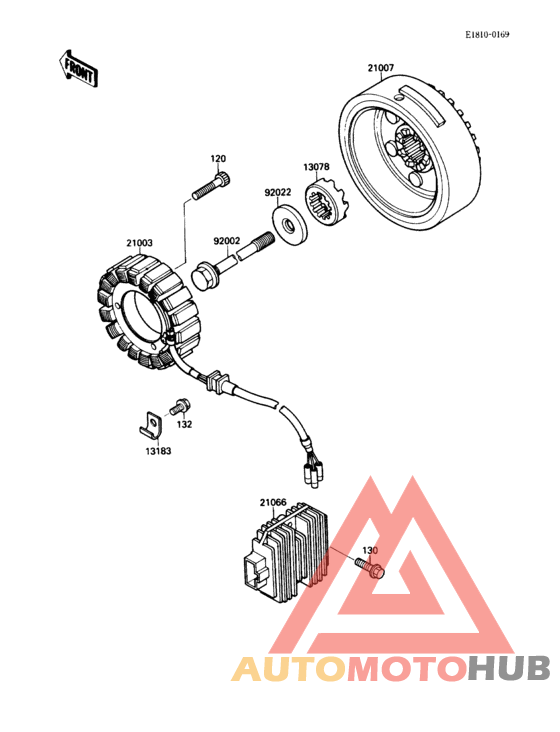 E1810-0169

FRONT

21007

120

13078

92022

21003

92002

132

13183

21066

130

AUTOMOTOHUB