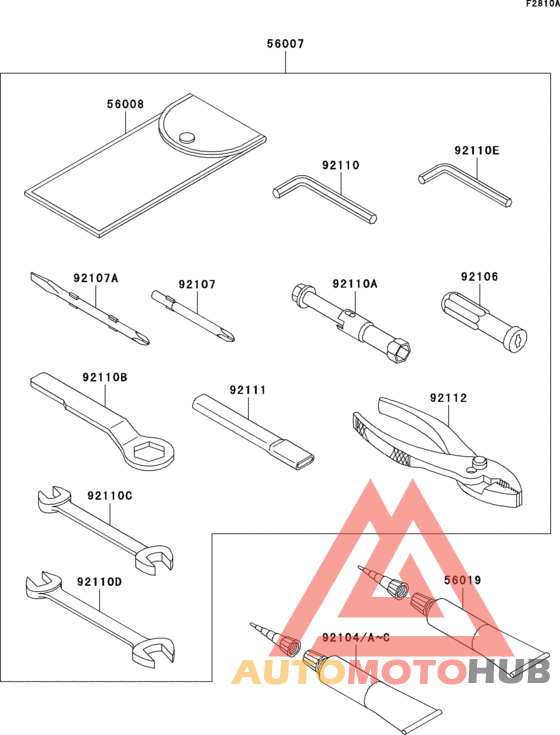 F2810A

56007

56008

92110

92110E

92107A

92107

92110A

92106

92110B

92111

92112

92110C

92110D

56019

92104/A~C

AUTOMOTOHUB