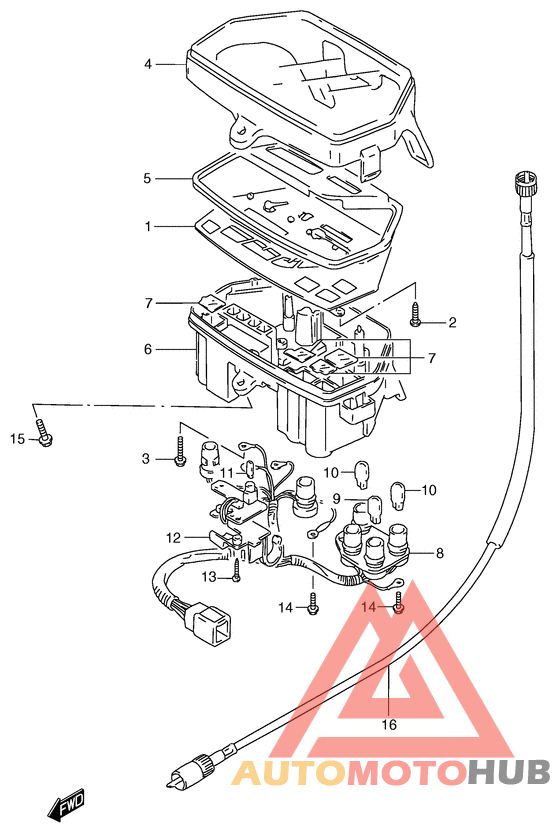 4
5
1
7
2
6
7
15
3
11
10
9
10
12
8
13
14
14
16
AUTOMOTOHUB
FWD