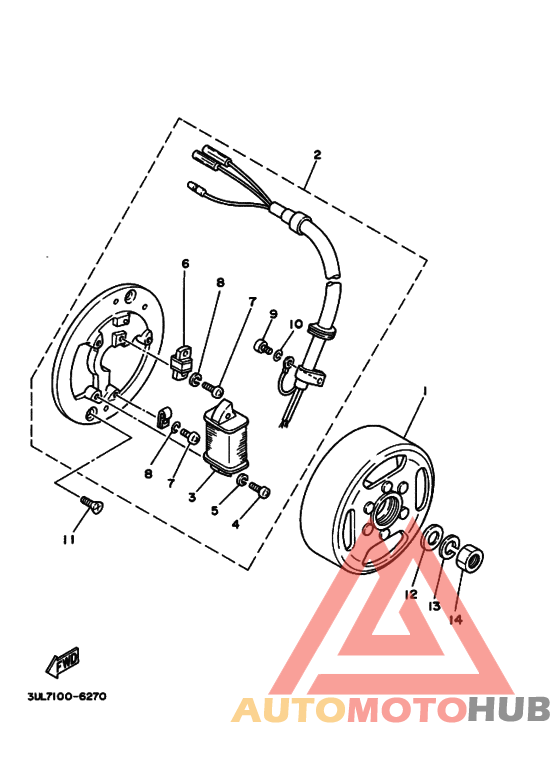 2

6

8

7

9

10

1

8

7

3

5

4

11

12

13

14

FWD

3UL7100-6270

AUTOMOTOHUB