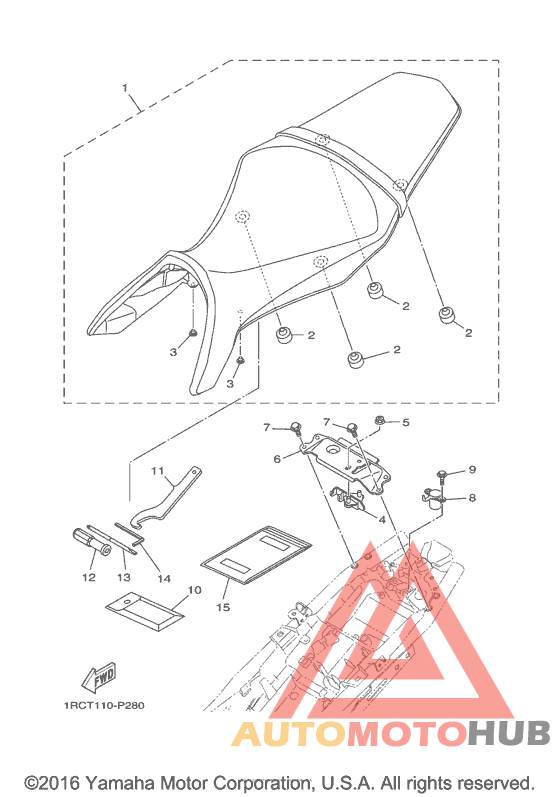 1
2
2
2
2
3
3
7
7
5
6
9
8
4
11
12
13
14
10
15
FWD
1RCT110-P280
AUTOMOTOHUB
©2016 Yamaha Motor Corporation, U.S.A. All rights reserved.