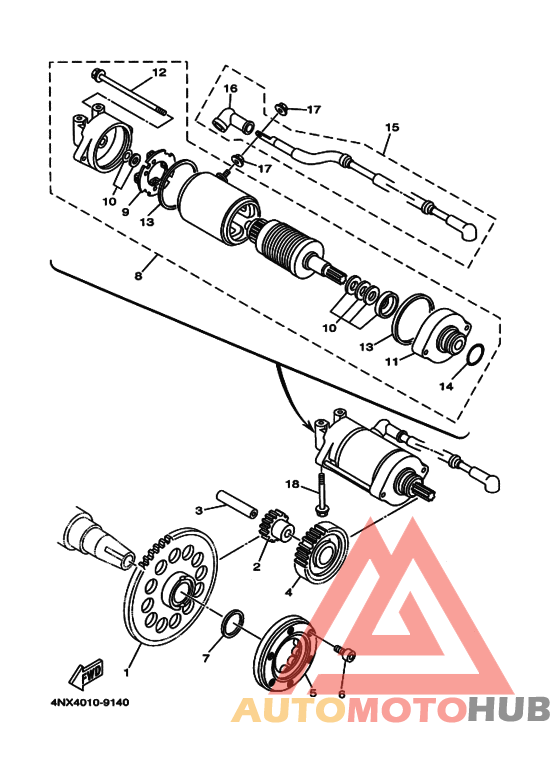 12
16
17
15
17
10
9
13
8
10
13
11
14
18
3
2
4
7
1
5
6
FWD
4NX4010-9140
AUTOMOTOHUB