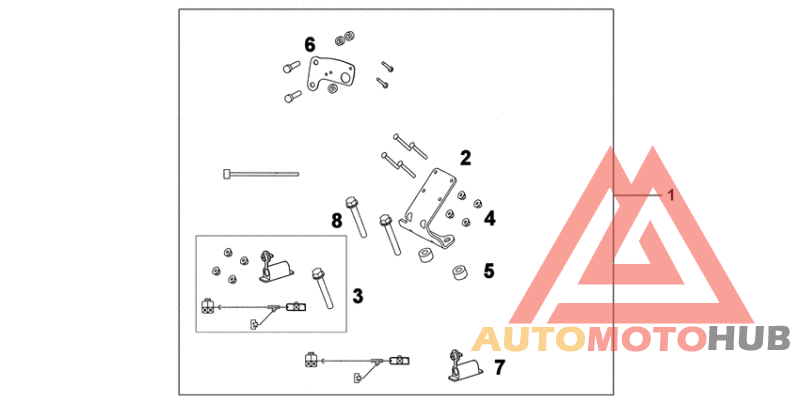 6
2
1
8
4
5
3
7
AUTOMOTOHUB