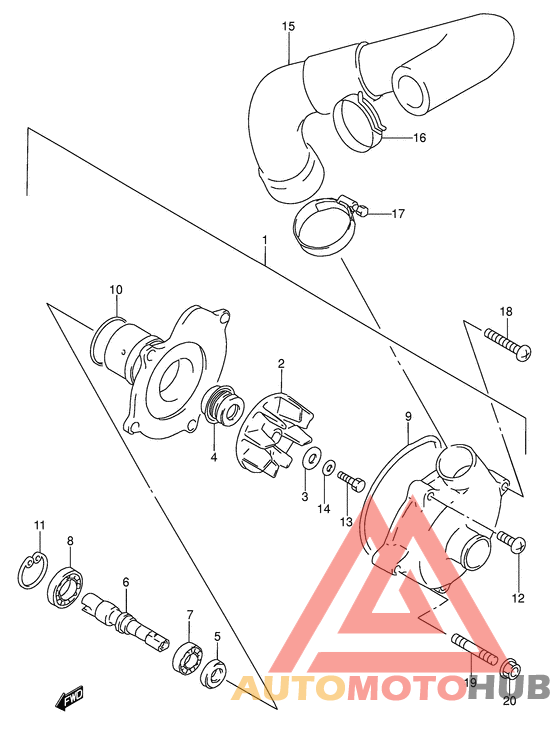 15
16
17
1
10
18
2
9
4
3
14
13
11
8
12
6
7
5
19
20
FWD
AUTOMOTOHUB