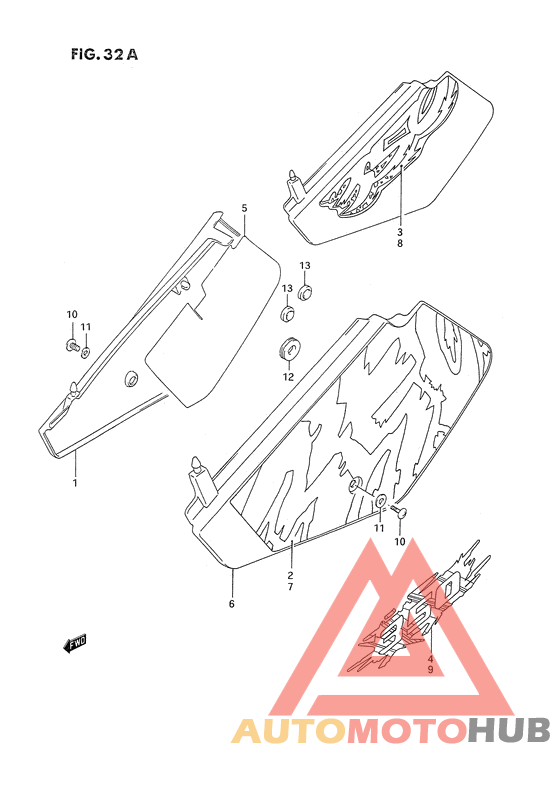 FIG. 32 A

5

3
8

13

13

10

11

12

1

11

10

2
7

6

FWD

4
9

AUTOMOTOHUB