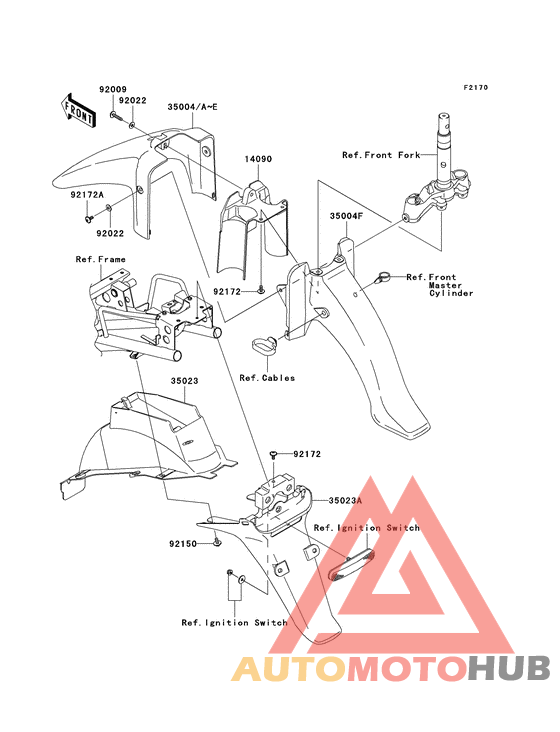 F2170

FRONT

92009
92022
35004/A~E
14090
Ref.Front Fork
92172A
92022
35004F
Ref.Frame
Ref.Front Master Cylinder
92172
Ref.Cables
35023
92172
35023A
Ref.Ignition Switch
92150
Ref.Ignition Switch

AUTOMOTOHUB