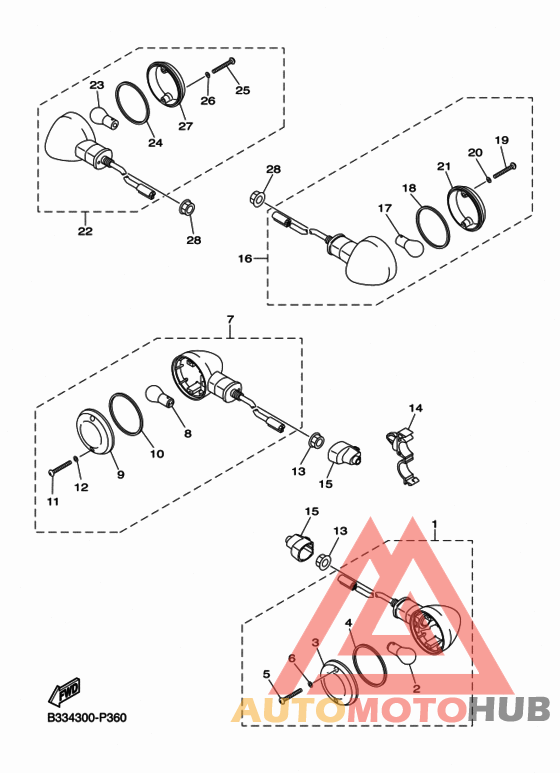 23
24
27
26
25
22
28
28
16
17
18
21
20
19
7
8
10
9
12
11
13
15
14
15
13
1
4
3
6
5
2
FWD
B334300-P360
AUTOMOTOHUB