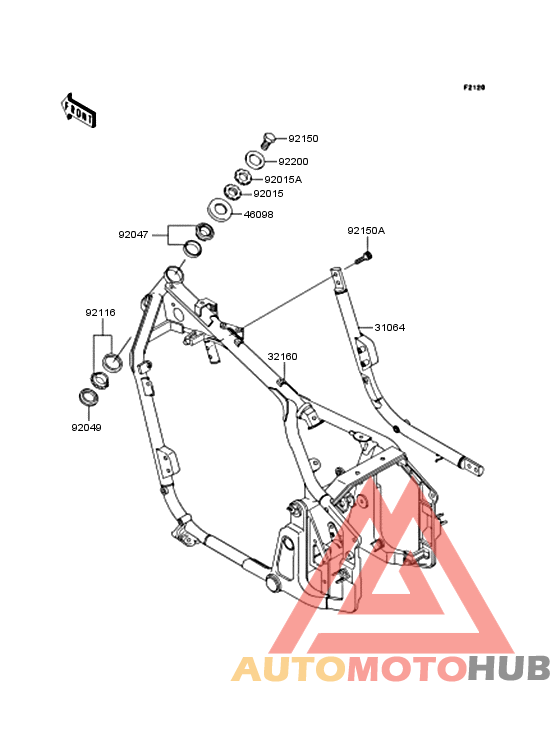 F2120

FRONT

92150
92200
92015A
92015
46098
92047
92150A
92116
31064
32160
92049

AUTOMOTOHUB