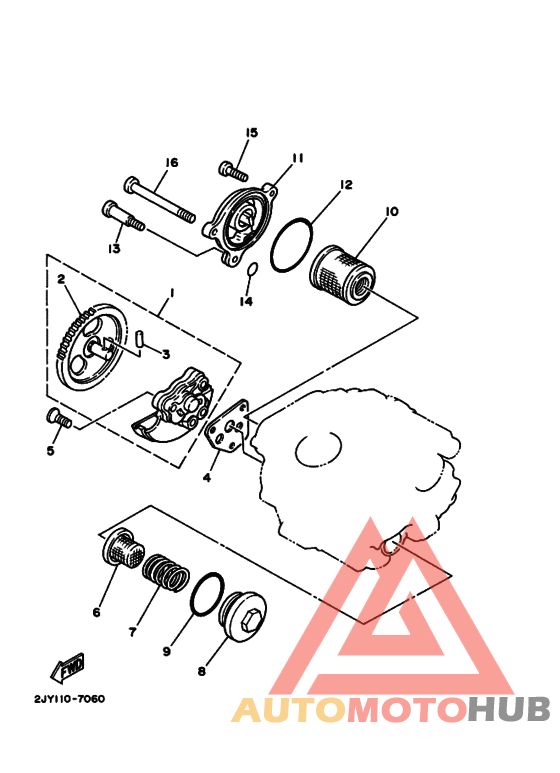 15
16
11
12
10
13
14
2
1
3
5
4
6
7
9
8
FWD
2JY110-7060
AUTOMOTOHUB