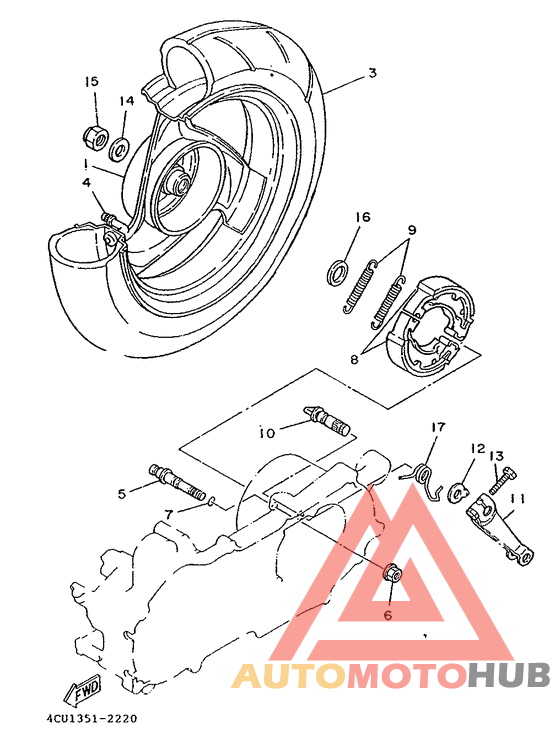 3
15
14
1
4
16
9
8
10
17
12
13
11
5
7
6
FWD
4CU1351-2220
AUTOMOTOHUB