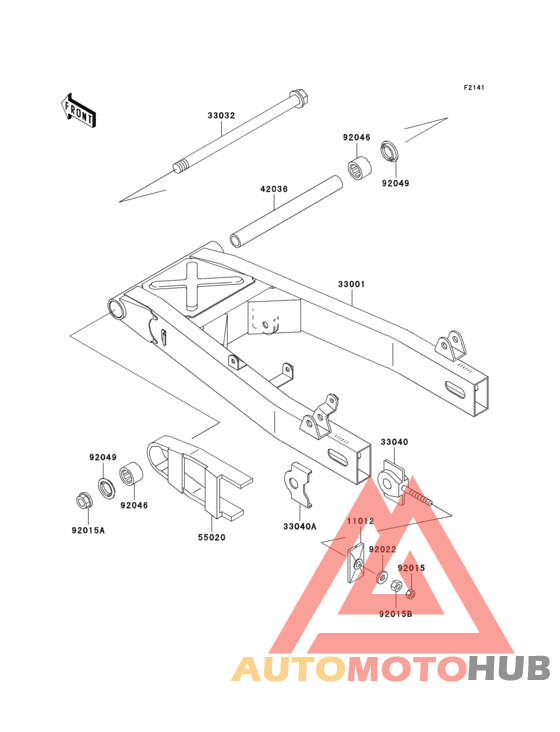 F2141

FRONT

33032

92046

92049

42036

33001

92049

92046

92015A

55020

33040A

33040

11012

92022

92015

92015B

AUTOMOTOHUB