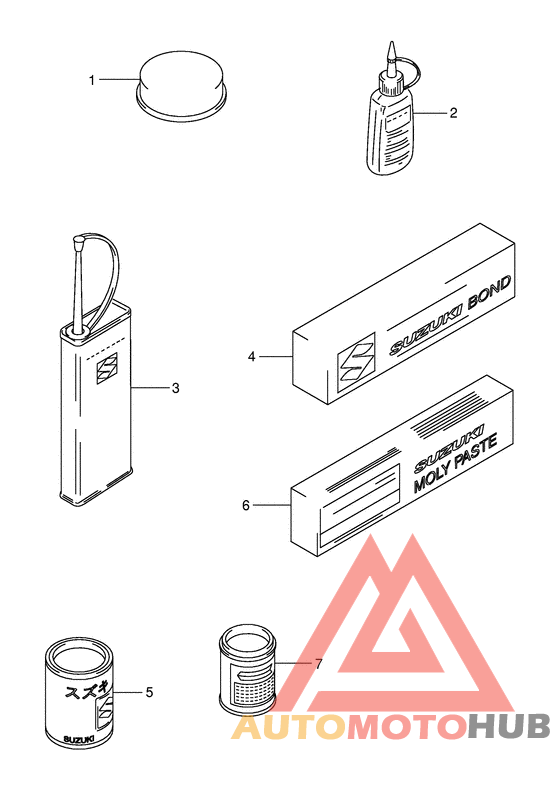 1

2

3

4

SUZUKI BOND

6

SUZUKI
MOLY PASTE

5

スズキ

SUZUKI

7

AUTOMOTOHUB