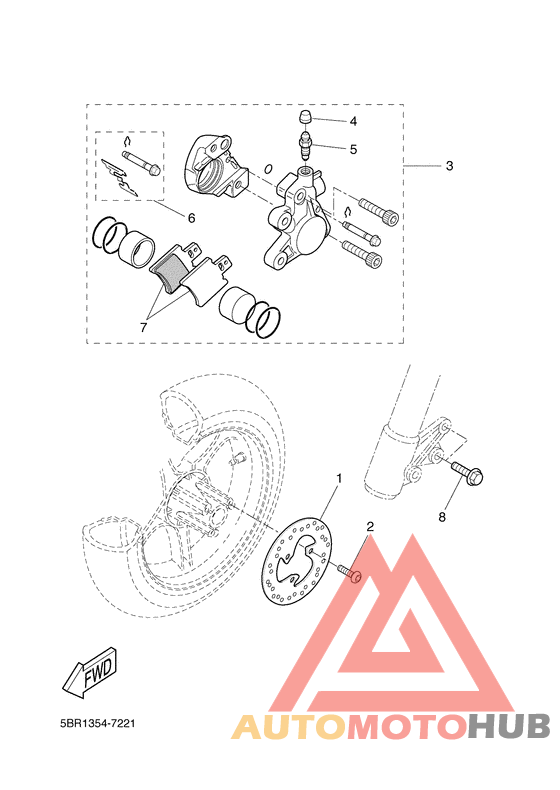 4
5
3
6
7
1
2
8
FWD
5BR1354-7221
AUTOMOTOHUB