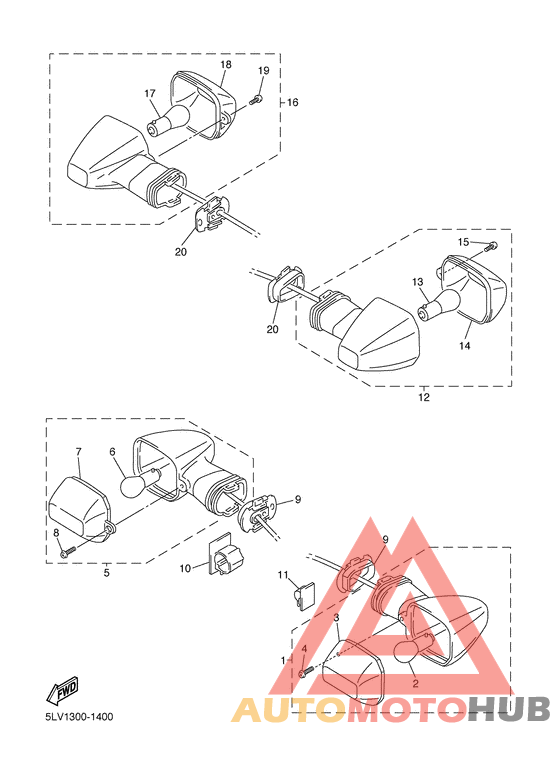 18
19
17
16
20
15
13
20
14
12
7
6
9
8
5
10
9
11
3
1
4
2
FWD
5LV1300-1400
AUTOMOTOHUB