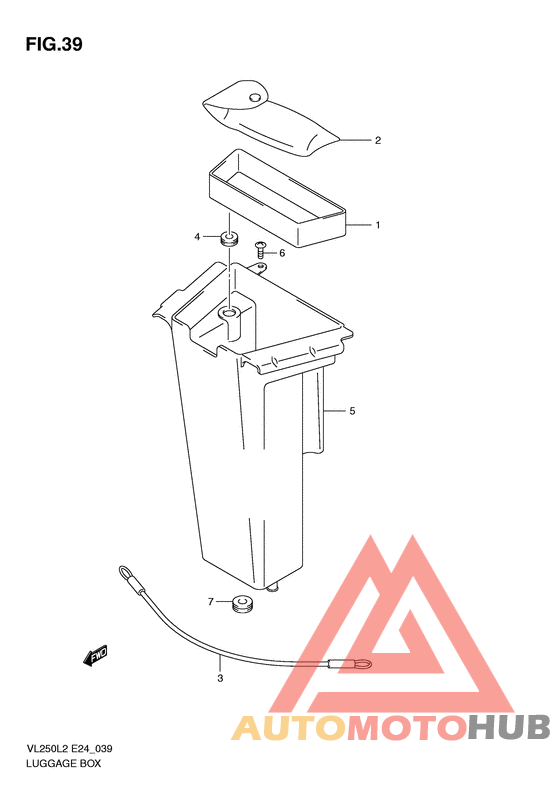 FIG.39

2

1

4

6

5

7

FWD

3

AUTOMOTOHUB

VL250L2 E24_039
LUGGAGE BOX