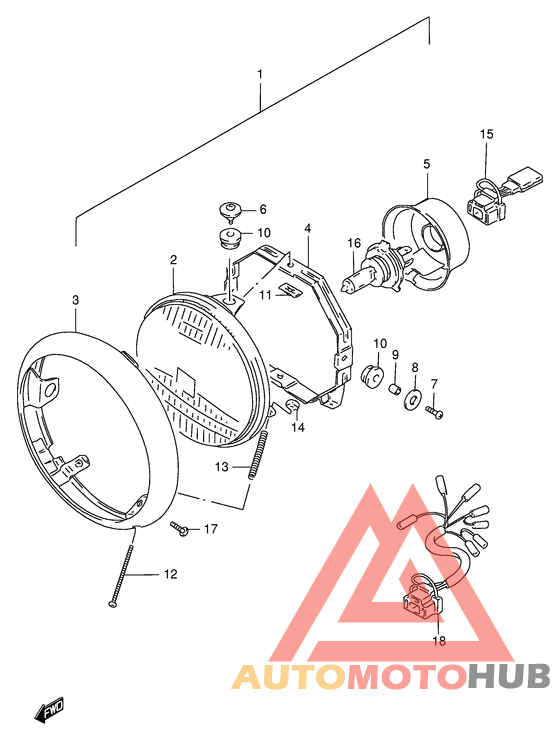 1
15
5
6
10
4
16
2
11
3
10
9
8
7
14
13
17
12
18
AUTOMOTOHUB
FWD