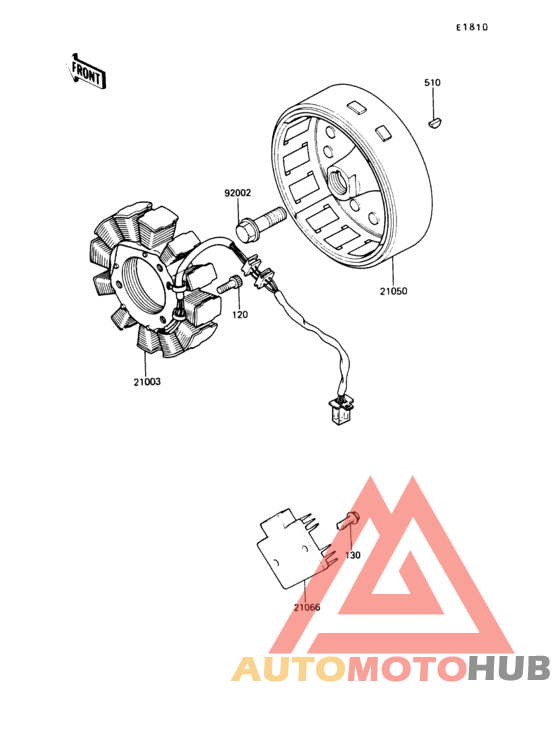 E1810

FRONT

510

92002

21050

120

21003

130

21066

AUTOMOTOHUB