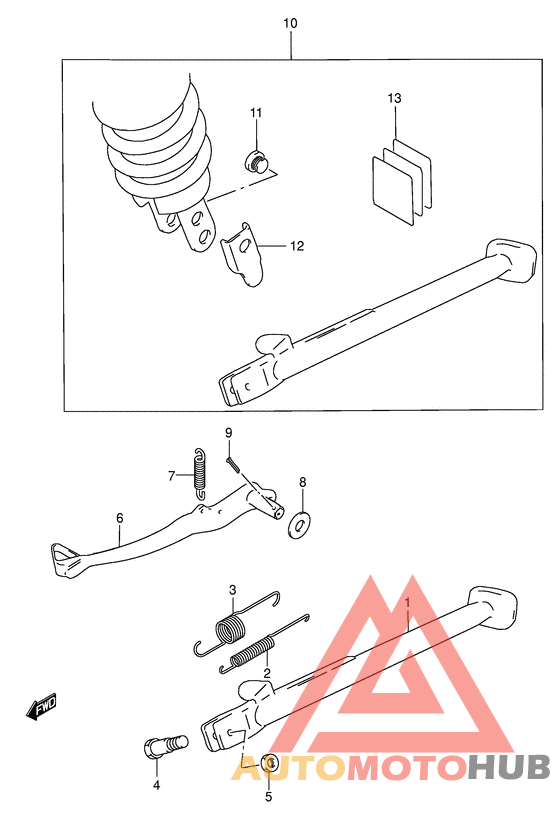 10
11
13
12
9
7
8
6
3
1
2
FWD
4
5
AUTOMOTOHUB