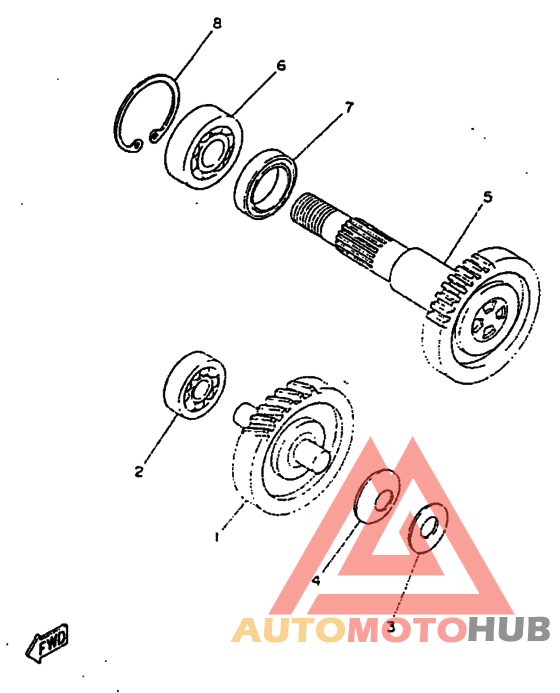 8
6
7
5
2
1
4
3
FWD
AUTOMOTOHUB