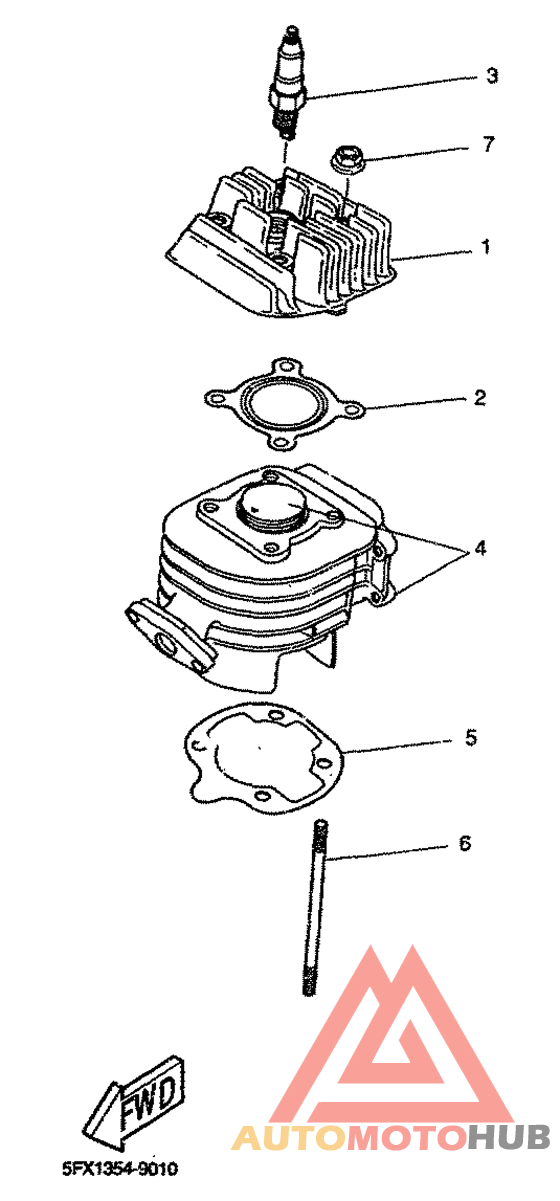 3
7
1
2
4
5
6
FWD
5FX1354-9010
AUTOMOTOHUB