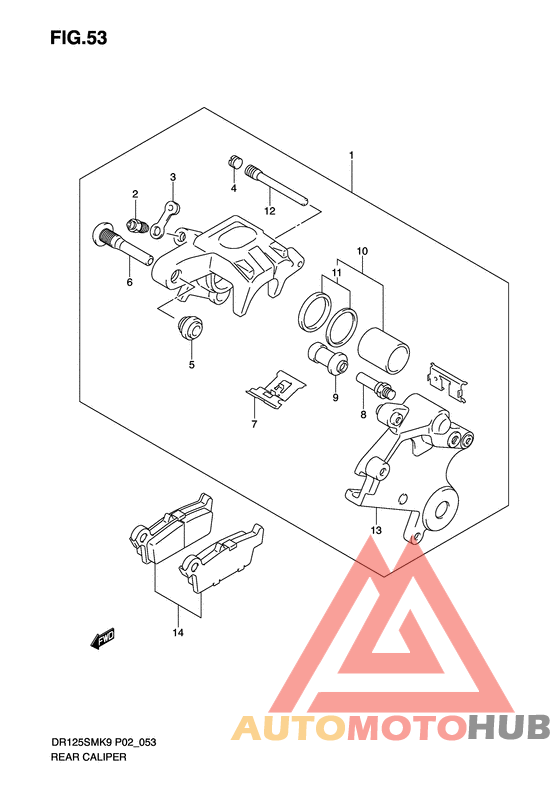 FIG.53

1
2
3
4
12
6
10
11
5
9
8
7
13
14
FWD

AUTOMOTOHUB

DR125SMK9 P02_053
REAR CALIPER