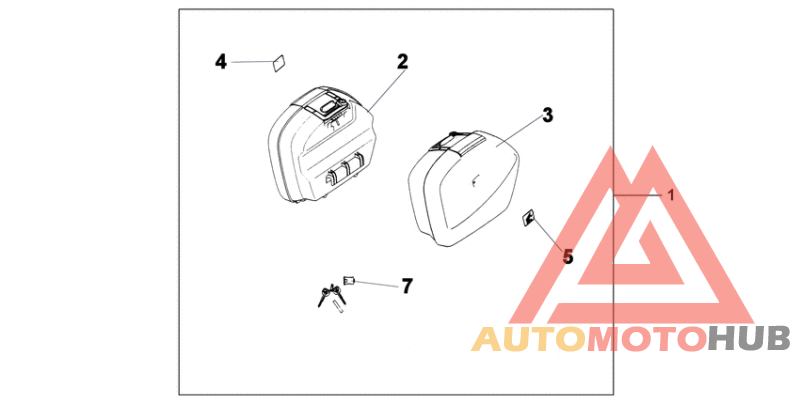 4
2
3
1
5
7
AUTOMOTOHUB