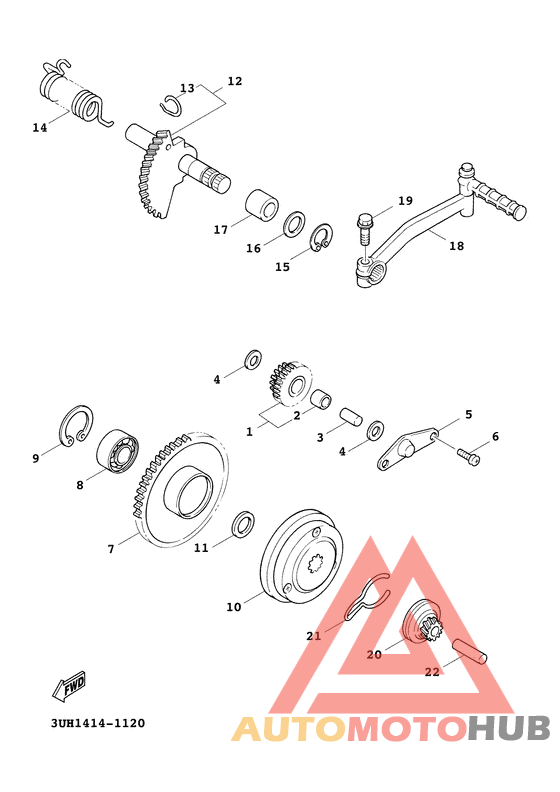 13
12
14
17
16
15
19
18
4
1
2
3
4
5
6
9
8
7
11
10
21
20
22
FWD
3UH1414-1120
AUTOMOTOHUB