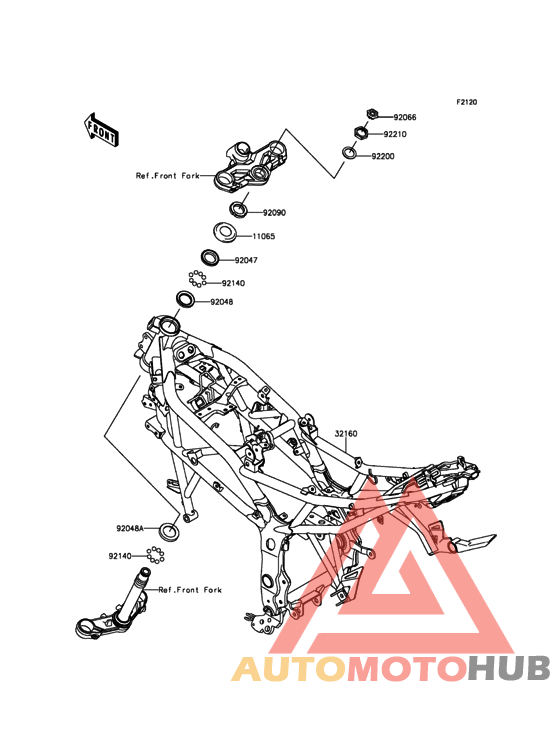 F2120

FRONT

92066
92210
92200

Ref.Front Fork

92090
11065
92047
92140
92048

32160

92048A
92140

Ref.Front Fork

AUTOMOTOHUB