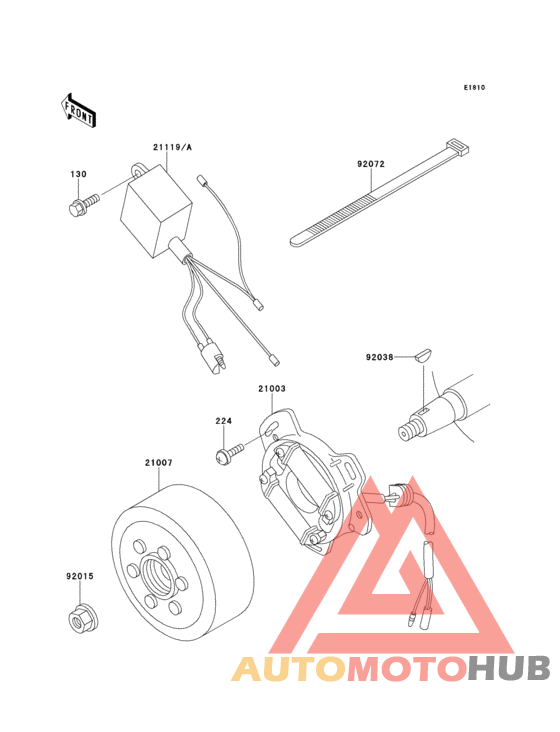 E1810

FRONT

21119/A

130

92072

92038

21003

224

21007

92015

AUTOMOTOHUB