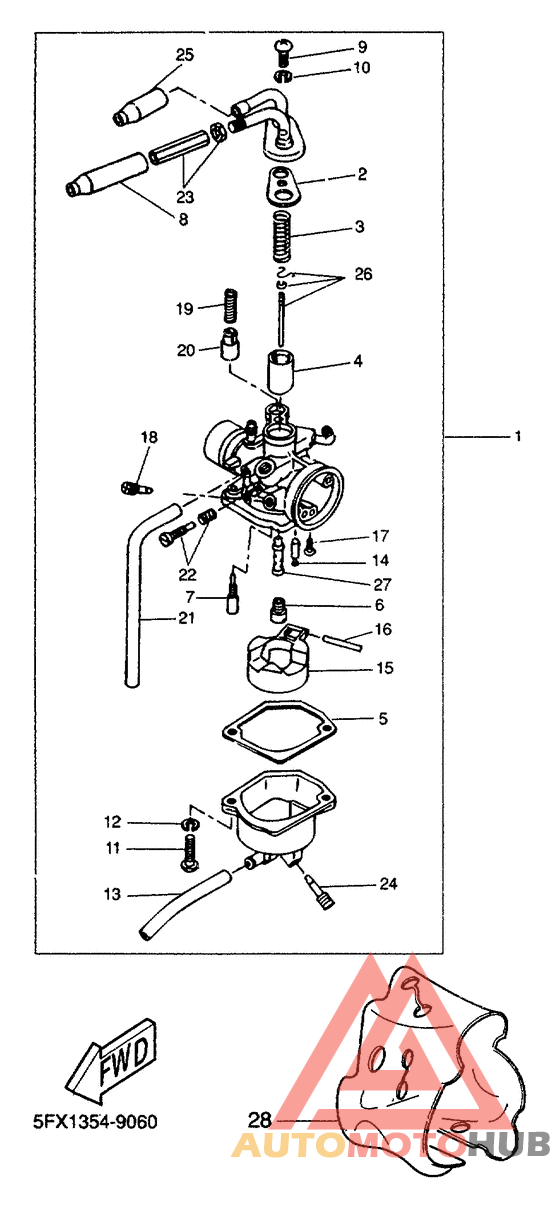 25
9
10
2
23
8
3
26
19
20
4
18
1
17
14
22
27
7
6
21
16
15
5
12
11
24
13
FWD
5FX1354-9060
28
AUTOMOTOHUB