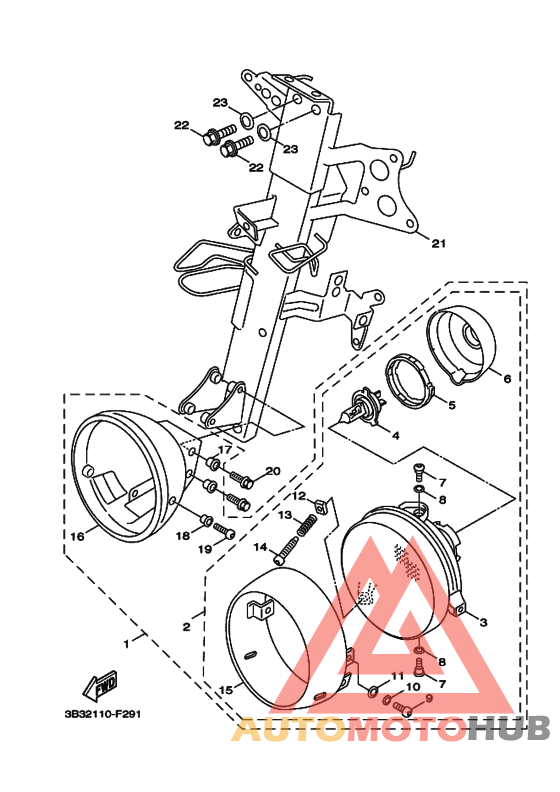 23
22
23
22
21
6
5
4
17
20
7
8
12
13
16
18
19
14
3
2
1
8
7
11
10
9
15
FWD
3B32110-F291
AUTOMOTOHUB