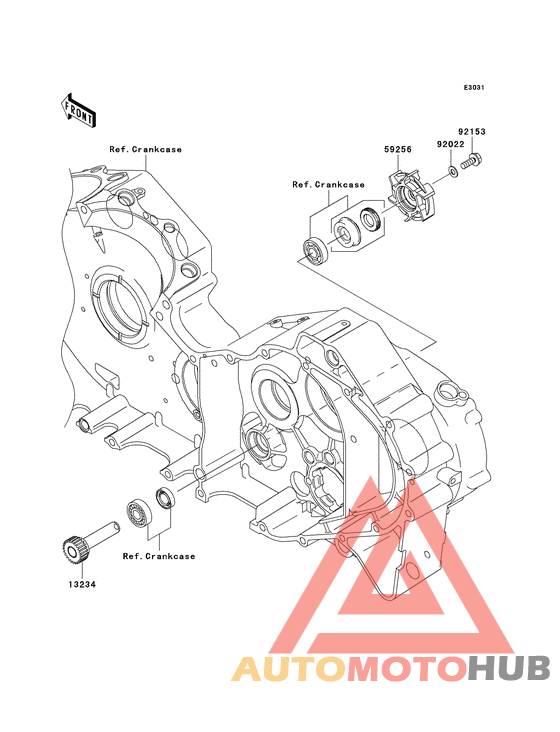 E3031

FRONT

Ref.Crankcase

92153
92022
59256

Ref.Crankcase

Ref.Crankcase

13234

AUTOMOTOHUB