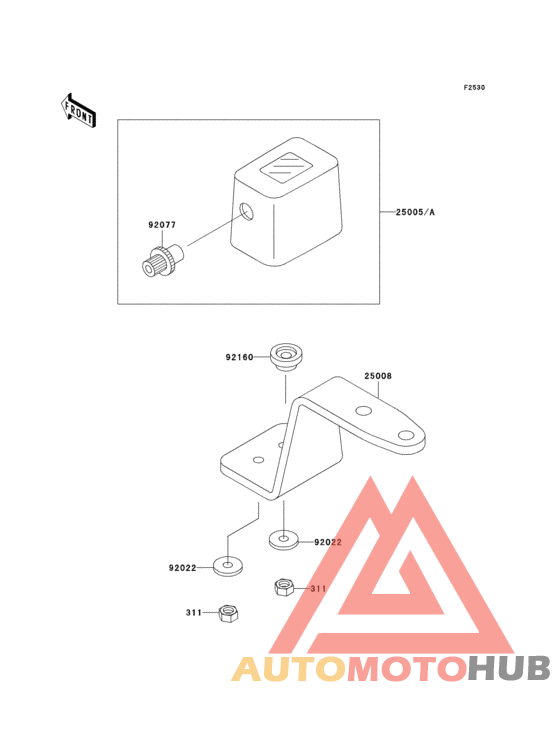 F2530

FRONT

92077

25005/A

92160

25008

92022

92022

311

311

AUTOMOTOHUB