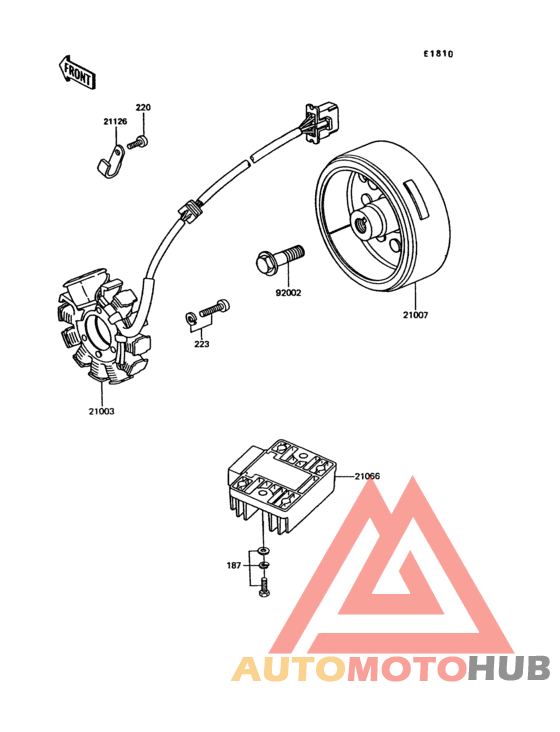 E1810

FRONT

220

21126

92002

21007

223

21003

21066

187

AUTOMOTOHUB