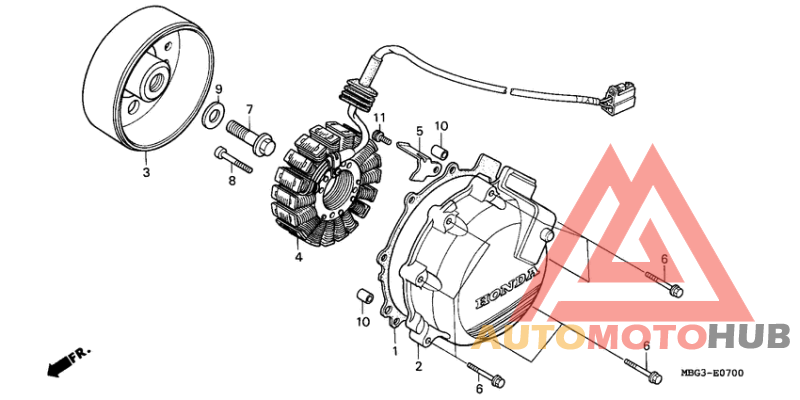 9
7
11
5
10
3
8
4
6
HONDA
10
1
2
6
6
FR.
AUTOMOTOHUB
MBG3-E0700