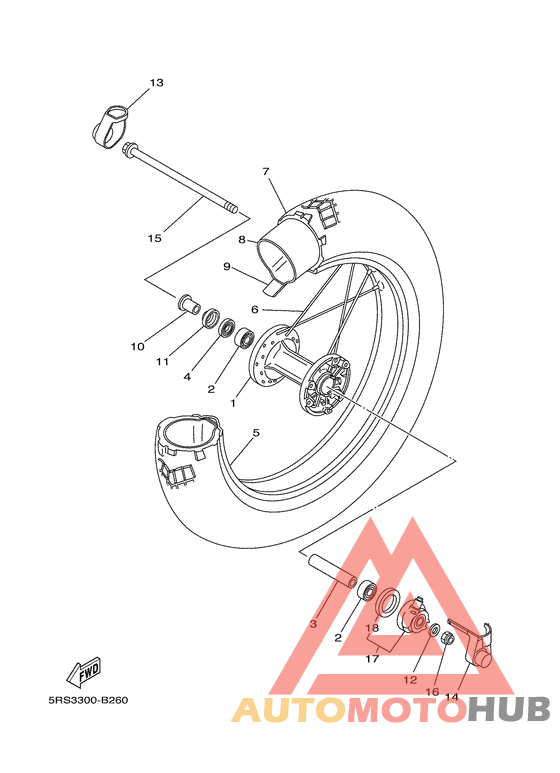 13
7
15
8
9
6
10
11
4
2
1
5
3
2
18
17
12
16
14
FWD
5RS3300-B260
AUTOMOTOHUB