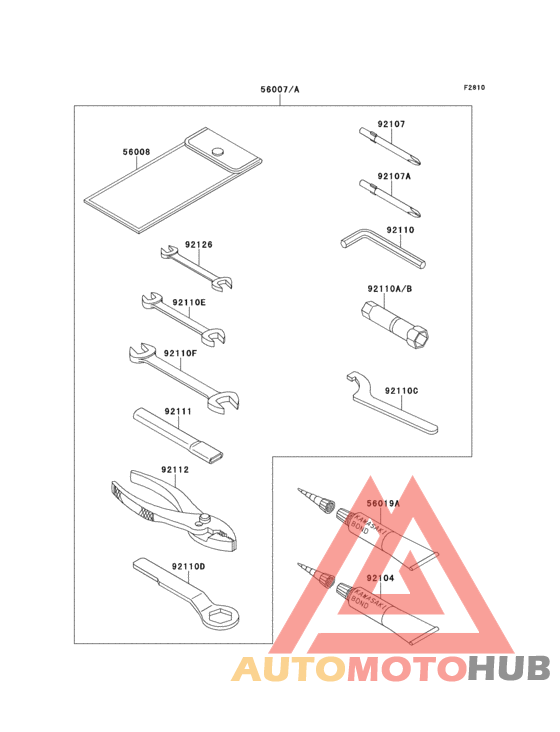 F2810

56007/A

56008

92126

92110E

92110F

92111

92112

92110D

92107

92107A

92110

92110A/B

92110C

56019A

KAWASAKI BOND

92104

KAWASAKI BOND

AUTOMOTOHUB