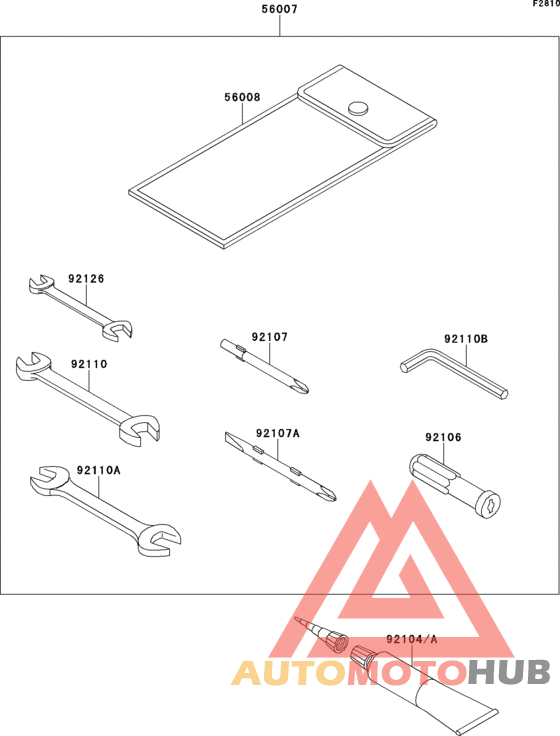 F2810

56007

56008

92126

92110

92110A

92107

92107A

92110B

92106

92104/A

AUTOMOTOHUB