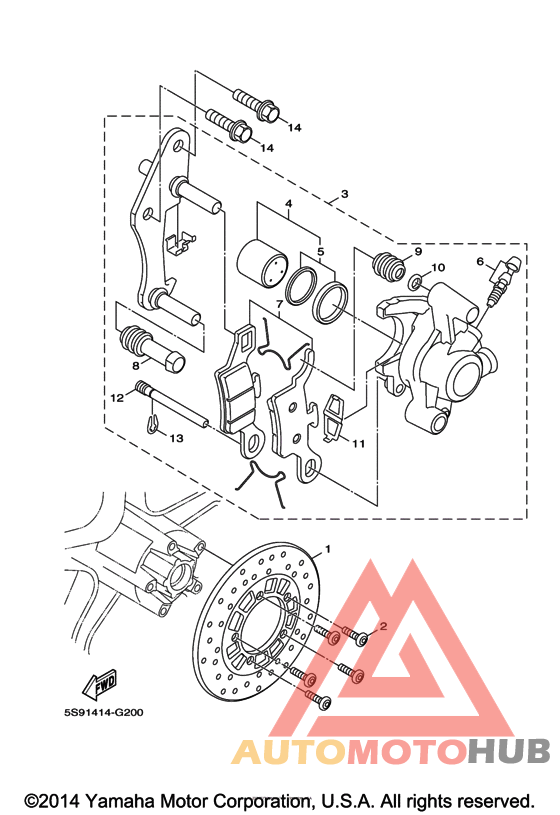 14
14
3
4
5
9
10
6
7
8
12
13
11
1
2
FWD
5S91414-G200
AUTOMOTOHUB
©2014 Yamaha Motor Corporation, U.S.A. All rights reserved.