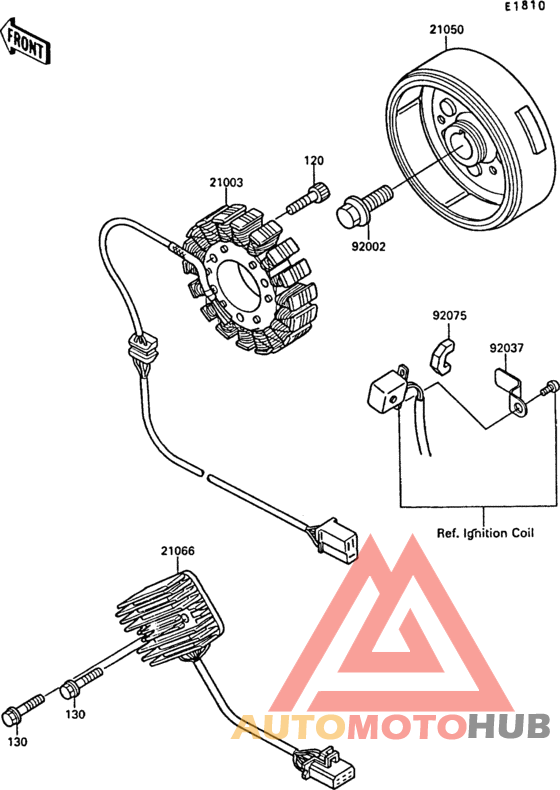 E1810

FRONT

21050

120

21003

92002

92075

92037

Ref. Ignition Coil

21066

130

130

AUTOMOTOHUB